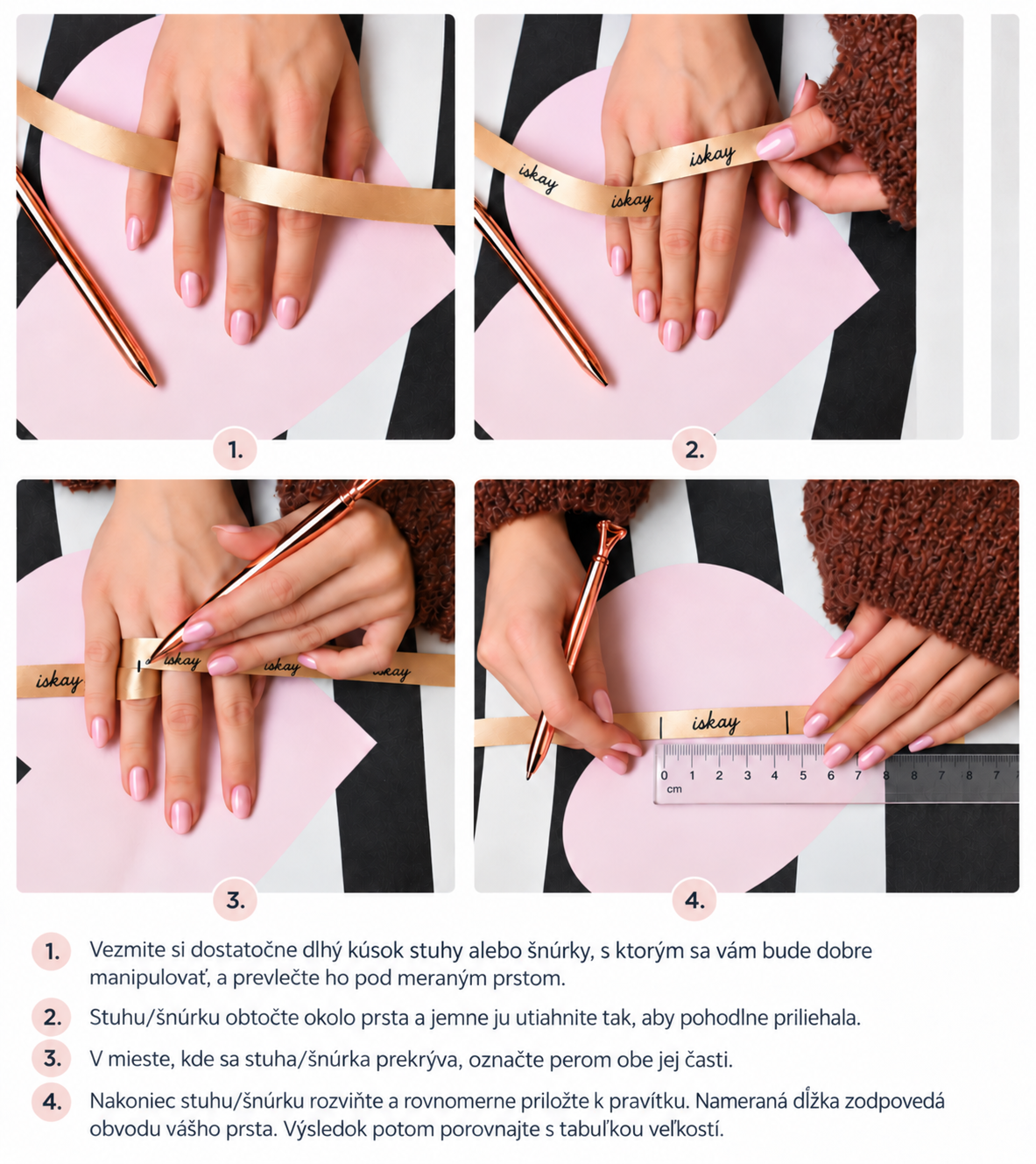 iskay iskay iskay

1.

2.

iskay iskay iskay iskay

iskay

0 1 2 3 4 5 6 7 8 8 7 8 7
cm

3.

4.

1. Vezmite si dostatočne dlhý kúsok stuhy alebo šnúrky, s ktorým sa vám bude dobre manipulovať, a prevlečte ho pod meraným prstom.

2. Stuhu/šnúrku obtočte okolo prsta a jemne ju utiahnite tak, aby pohodlne priliehala.

3. V mieste, kde sa stuha/šnúrka prekrýva, označte perom obe jej časti.

4. Nakoniec stuhu/šnúrku rozviňte a rovnomerne priložte k pravítku. Nameraná dĺžka zodpovedá obvodu vášho prsta. Výsledok potom porovnajte s tabuľkou veľkostí.